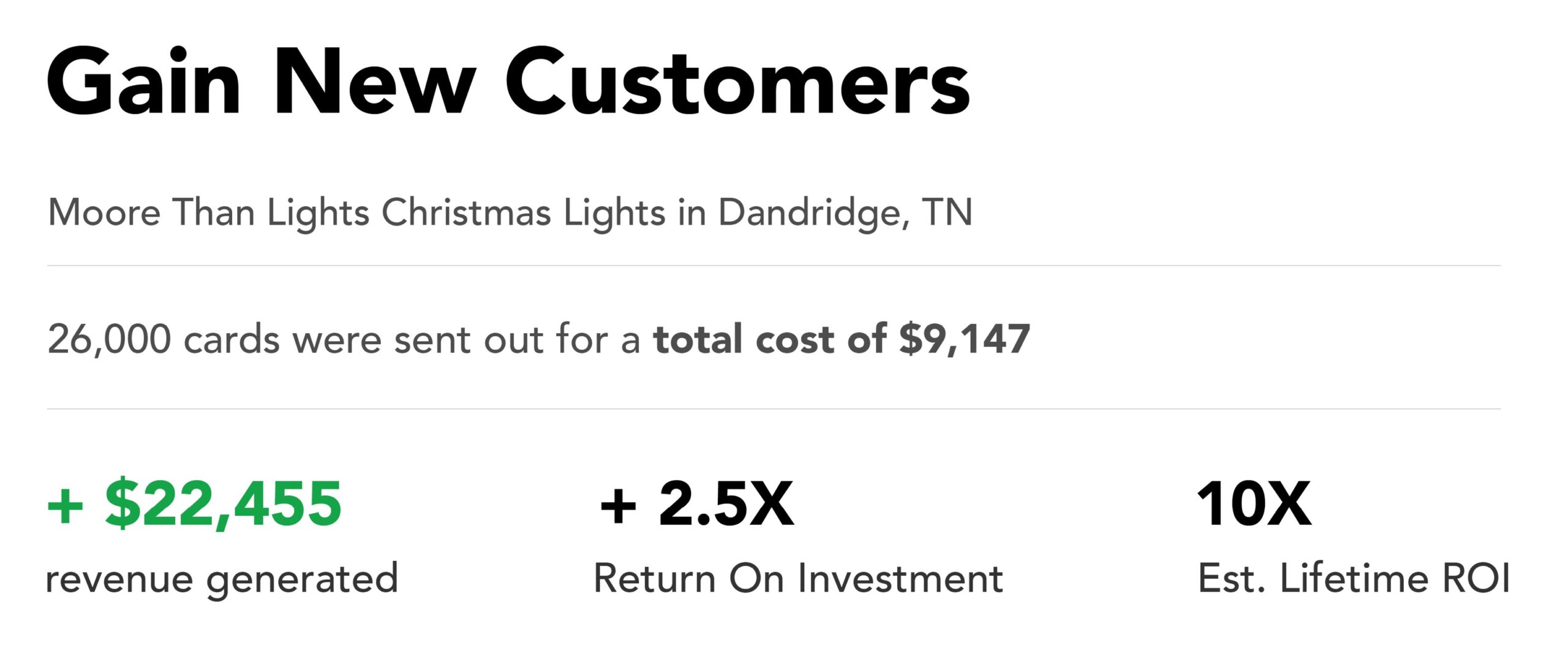 Gain New Customers

Moore Than Lights Christmas Lights in Dandridge, TN

26,000 cards were sent out for a total cost of $9,147

+ $22,455
revenue generated

+ 2.5X
Return On Investment

10X
Est. Lifetime ROI