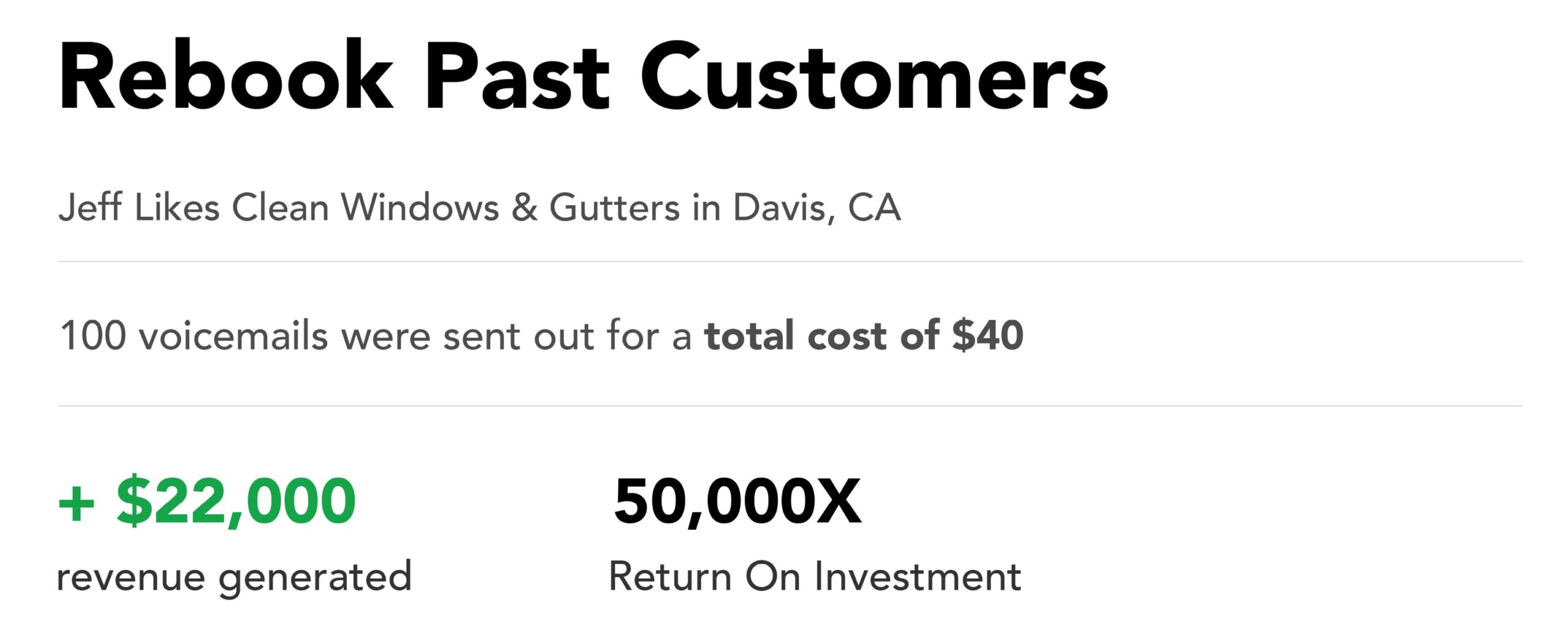 Rebook Past Customers

Jeff Likes Clean Windows & Gutters in Davis, CA

100 voicemails were sent out for a total cost of $40

+ $22,000
revenue generated

50,000X
Return On Investment